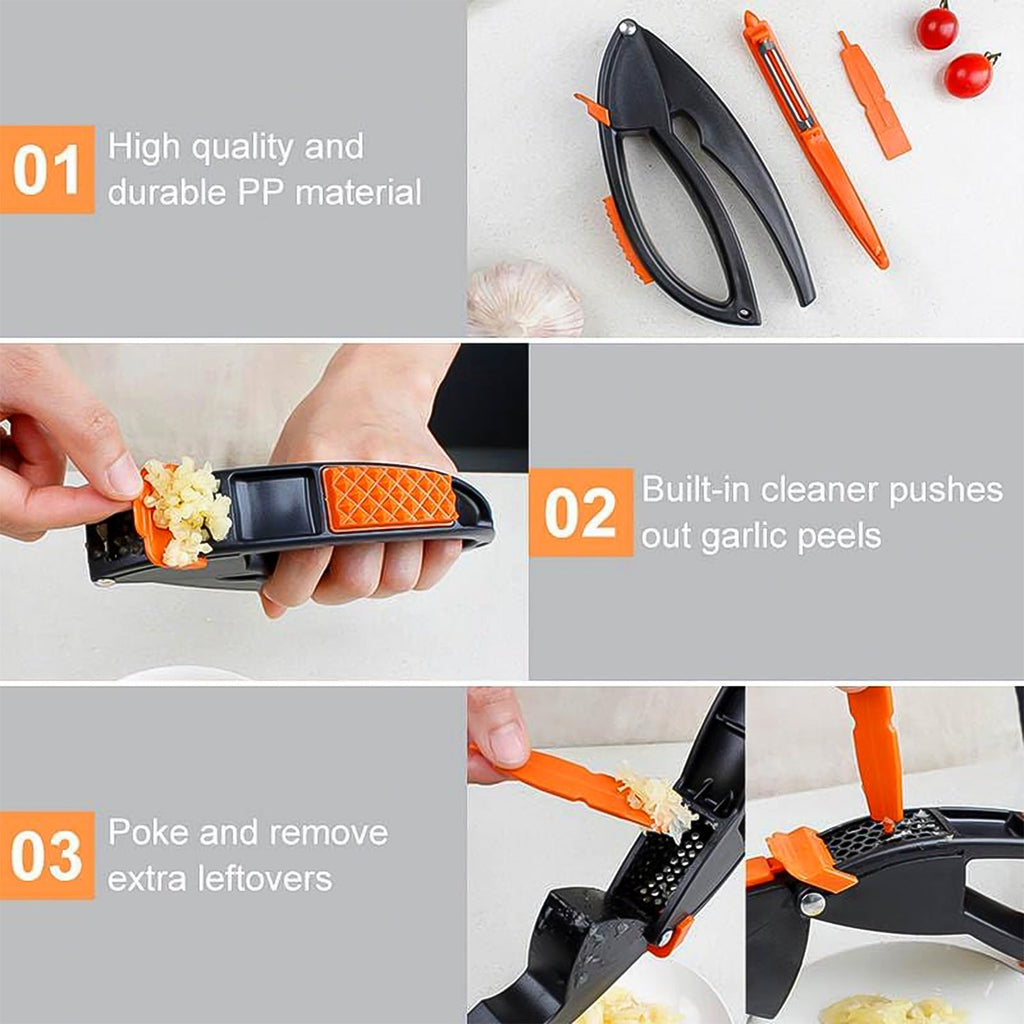 01 High quality and durable PP material

02 Built-in cleaner pushes out garlic peels

03 Poke and remove extra leftovers