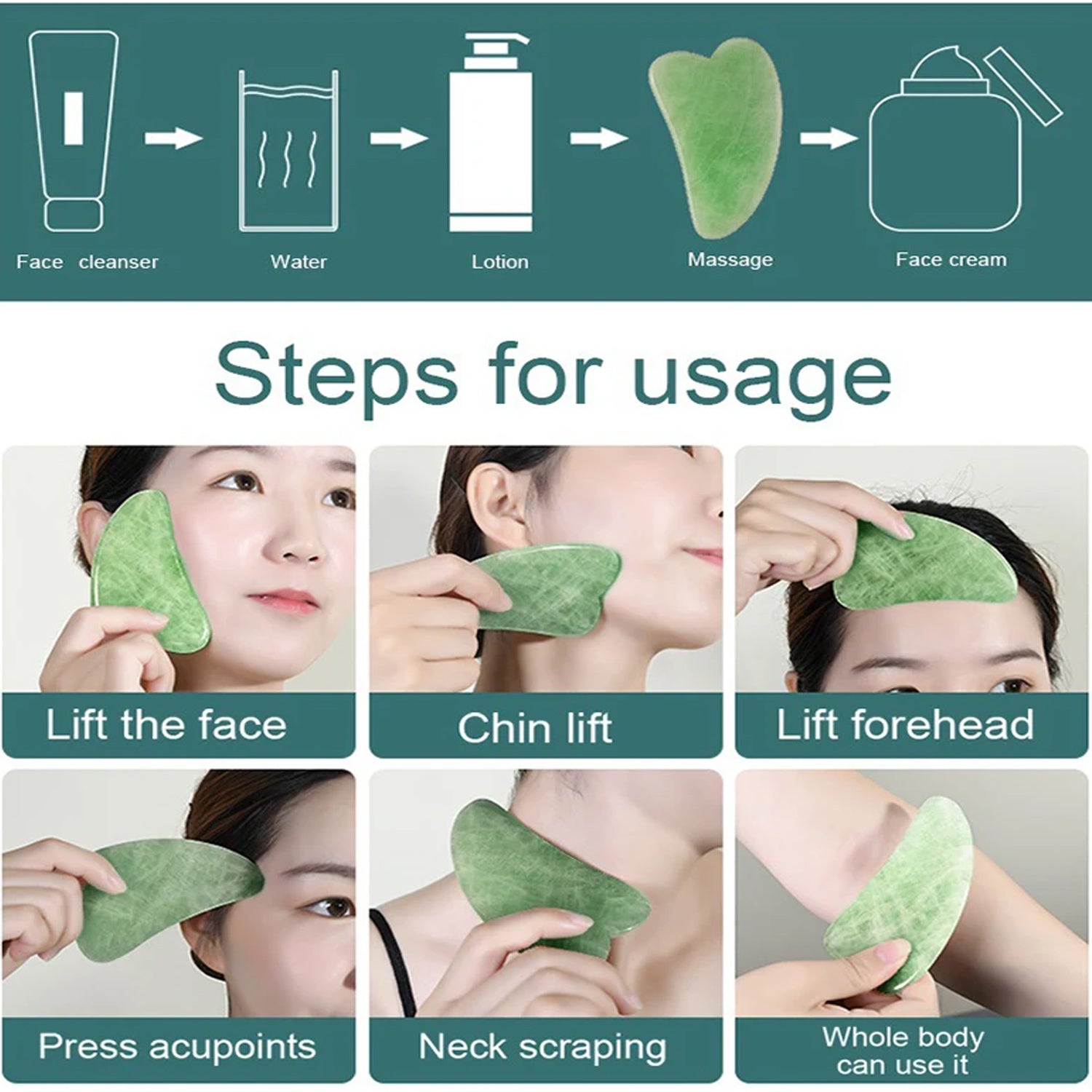 Face cleanser

Water

Lotion

Massage

Face cream

Steps for usage

Lift the face

Chin lift

Lift forehead

Press acupoints

Neck scraping

Whole body can use it